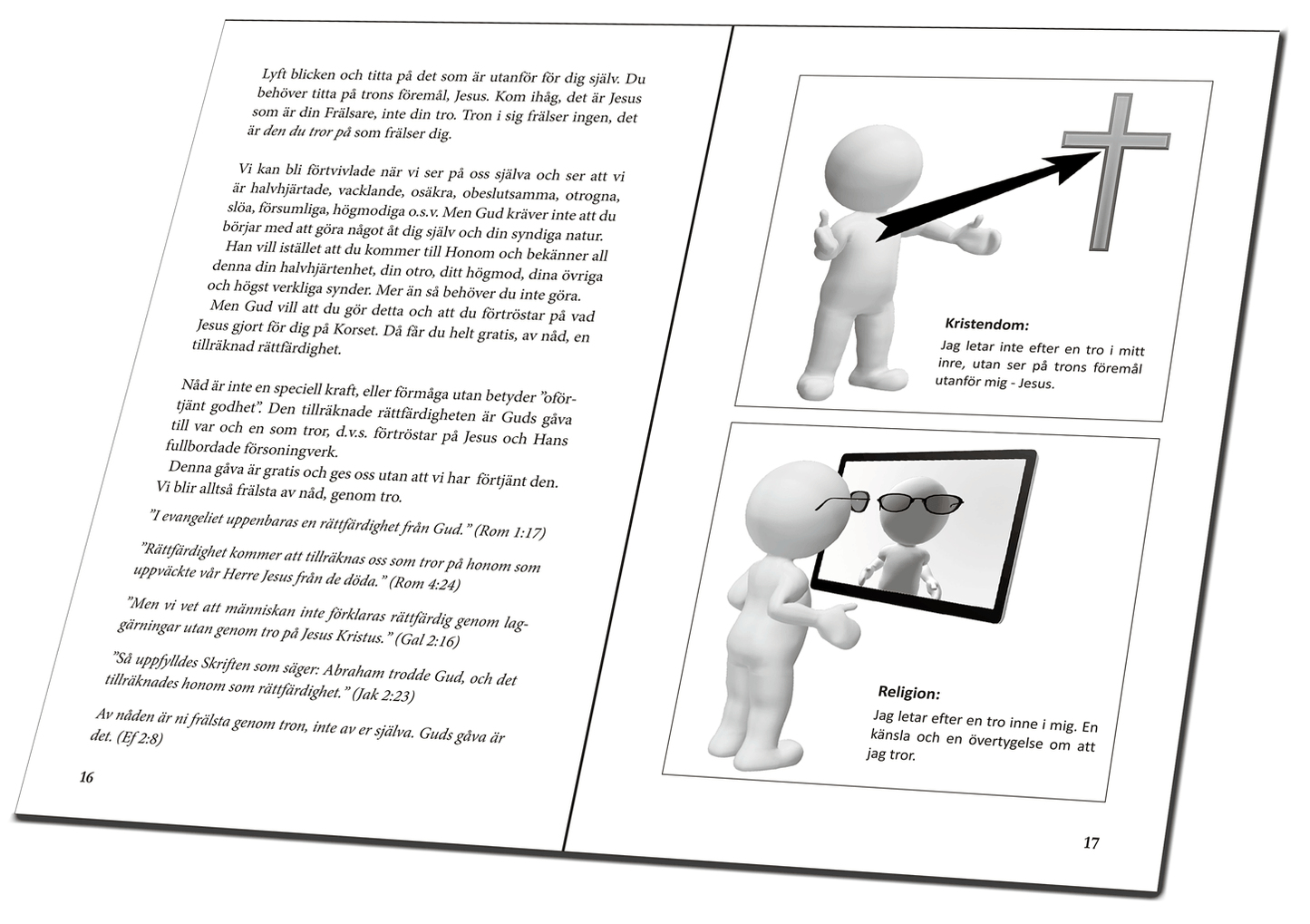 Lyft blicken och titta på det som är utanför för dig själv. Du behöver titta på trons föremål, Jesus. Kom ihåg, det är Jesus som är din Frälsare, inte din tro. Tron i sig frälser ingen, det är den du tror på som frälser dig.

Vi kan bli förtvivlade när vi ser på oss själva och ser att vi är halvhjärtade, vacklande, osäkra, obeslutsamma, otrogna, slöa, försumliga, högmodiga o.s.v. Men Gud kräver inte att du börjar med att göra något åt dig själv och din syndiga natur. Han vill istället att du kommer till Honom och bekänner all denna din halvhjärtenhet, din otro, ditt högmod, dina övriga och högst verkliga synder. Mer än så behöver du inte göra. Men Gud vill att du gör detta och att du förtröstar på vad Jesus gjort för dig på Korset. Då får du helt gratis, av nåd, en tillräknad rättfärdighet.

Nåd är inte en speciell kraft, eller förmåga utan betyder ”oförtjänt godhet”. Den tillräknade rättfärdigheten är Guds gåva till var och en som tror, d.v.s. förtröstar på Jesus och Hans fullbordade försoningverk.
Denna gåva är gratis och ges oss utan att vi har förtjänt den. Vi blir alltså frälsta av nåd, genom tro.

”I evangeliet uppenbaras en rättfärdighet från Gud.” (Rom 1:17)

”Rättfärdighet kommer att tillräknas oss som tror på honom som uppväckte vår Herre Jesus från de döda.” (Rom 4:24)

”Men vi vet att människan inte förklaras rättfärdig genom laggärningar utan genom tro på Jesus Kristus.” (Gal 2:16)

”Så uppfylldes Skriften som säger: Abraham trodde Gud, och det tillräknades honom som rättfärdighet.” (Jak 2:23)

Av nåden är ni frälsta genom tron, inte av er själva. Guds gåva är det. (Ef 2:8)

16

Kristendom:
Jag letar inte efter en tro i mitt inre, utan ser på trons föremål utanför mig - Jesus.

Religion:
Jag letar efter en tro inne i mig. En känsla och en övertygelse om att jag tror.

17